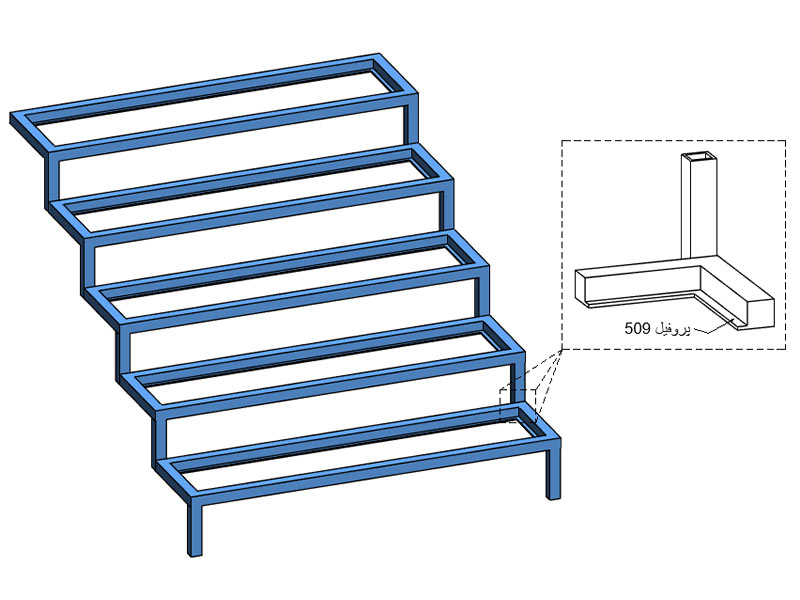 پروفیل 509